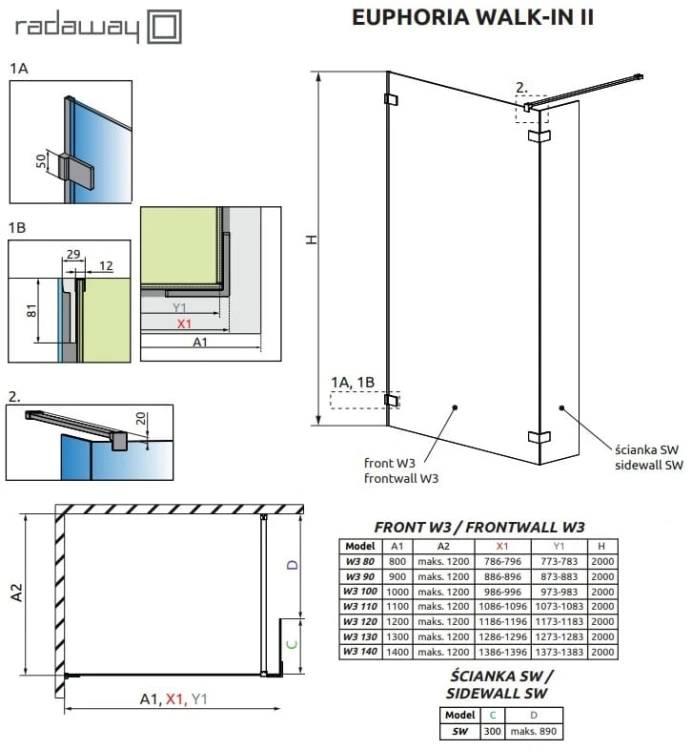 radaway

EUPHORIA WALK-IN II

1A

50

1B

29

12

81

Y1

X1

A1

2.

20

H

2.

1A, 1B

front W3
frontwall W3

ścianka SW
sidewall SW

A2

D

C

A1, X1, Y1

FRONT W3 / FRONTWALL W3

| Model | A1 | A2 | X1 | Y1 | H |
|---|---|---|---|---|---|
| W3 80 | 800 | maks. 1200 | 786-796 | 773-783 | 2000 |
| W3 90 | 900 | maks. 1200 | 886-896 | 873-883 | 2000 |
| W3 100 | 1000 | maks. 1200 | 986-996 | 973-983 | 2000 |
| W3 110 | 1100 | maks. 1200 | 1086-1096 | 1073-1083 | 2000 |
| W3 120 | 1200 | maks. 1200 | 1186-1196 | 1173-1183 | 2000 |
| W3 130 | 1300 | maks. 1200 | 1286-1296 | 1273-1283 | 2000 |
| W3 140 | 1400 | maks. 1200 | 1386-1396 | 1373-1383 | 2000 |

ŚCIANKA SW / SIDEWALL SW

| Model | C | D |
|---|---|---|
| SW | 300 | maks. 890 |