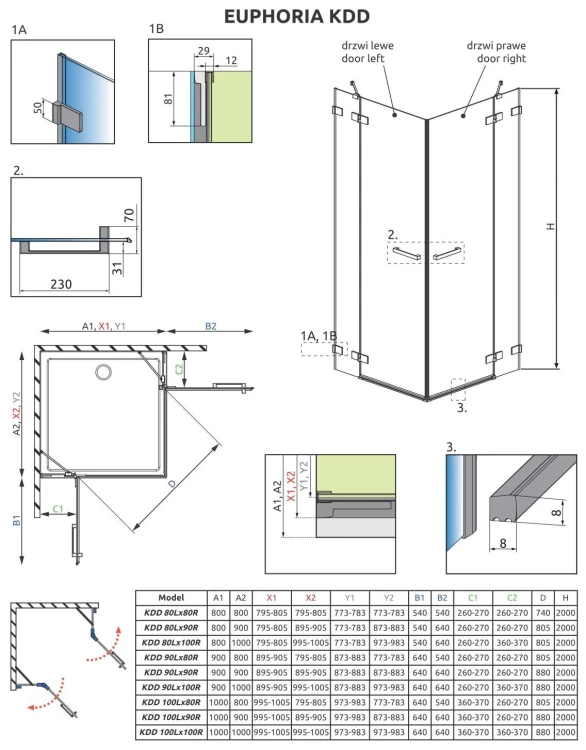 EUPHORIA KDD

1A

50

1B

29

12

81

drzwi lewe
door left

drzwi prawe
door right

H

2.

70

31

230

2.

1A, 1B

3.

A1, X1, Y1

B2

C2

A2, X2, Y2

D

B1

C1

A1, A2

X1, X2

Y1, Y2

3.

8

8

| Model | A1 | A2 | X1 | X2 | Y1 | Y2 | B1 | B2 | C1 | C2 | D | H |
|---|---|---|---|---|---|---|---|---|---|---|---|---|
| KDD 80Lx80R | 800 | 800 | 795-805 | 795-805 | 773-783 | 773-783 | 540 | 540 | 260-270 | 260-270 | 740 | 2000 |
| KDD 80Lx90R | 800 | 900 | 795-805 | 895-905 | 773-783 | 873-883 | 540 | 640 | 260-270 | 260-270 | 805 | 2000 |
| KDD 80Lx100R | 800 | 1000 | 795-805 | 995-1005 | 773-783 | 973-983 | 540 | 640 | 260-270 | 360-370 | 805 | 2000 |
| KDD 90Lx80R | 900 | 800 | 895-905 | 795-805 | 873-883 | 773-783 | 640 | 540 | 260-270 | 260-270 | 805 | 2000 |
| KDD 90Lx90R | 900 | 900 | 895-905 | 895-905 | 873-883 | 873-883 | 640 | 640 | 260-270 | 260-270 | 880 | 2000 |
| KDD 90Lx100R | 900 | 1000 | 895-905 | 995-1005 | 873-883 | 973-983 | 640 | 640 | 260-270 | 360-370 | 880 | 2000 |
| KDD 100Lx80R | 1000 | 800 | 995-1005 | 795-805 | 973-983 | 773-783 | 640 | 540 | 360-370 | 260-270 | 805 | 2000 |
| KDD 100Lx90R | 1000 | 900 | 995-1005 | 895-905 | 973-983 | 873-883 | 640 | 640 | 360-370 | 260-270 | 880 | 2000 |
| KDD 100Lx100R | 1000 | 1000 | 995-1005 | 995-1005 | 973-983 | 973-983 | 640 | 640 | 360-370 | 360-370 | 880 | 2000 |