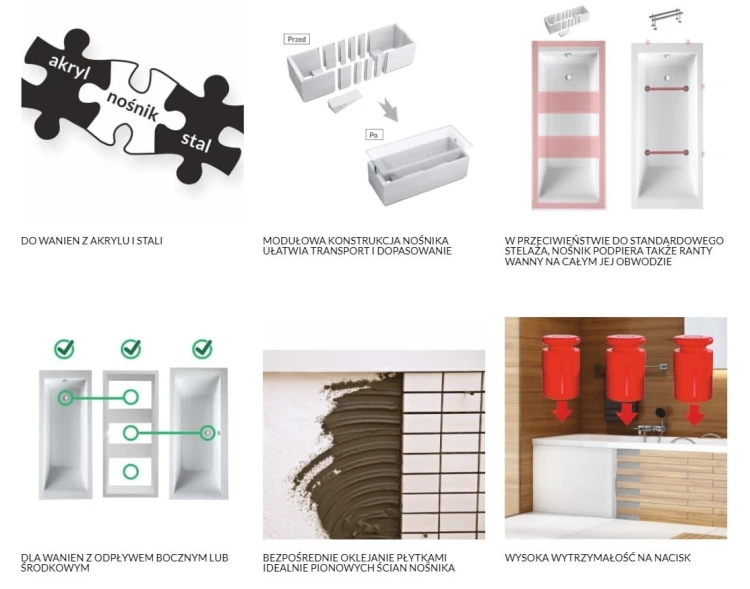 akryl
nośnik
stal

DO WANIEN Z AKRYLU I STALI

Przed
Po

MODUŁOWA KONSTRUKCJA NOŚNIKA UŁATWIA TRANSPORT I DOPASOWANIE

W PRZECIWIEŃSTWIE DO STANDARDOWEGO STELAŻA, NOŚNIK PODPIERA TAKŻE RANTY WANNY NA CAŁYM JEJ OBWODZIE

DLA WANIEN Z ODPŁYWEM BOCZNYM LUB ŚRODKOWYM

BEZPOŚREDNIE OKLEJANIE PŁYTKAMI IDEALNIE PIONOWYCH ŚCIAN NOŚNIKA

WYSOKA WYTRZYMAŁOŚĆ NA NACISK