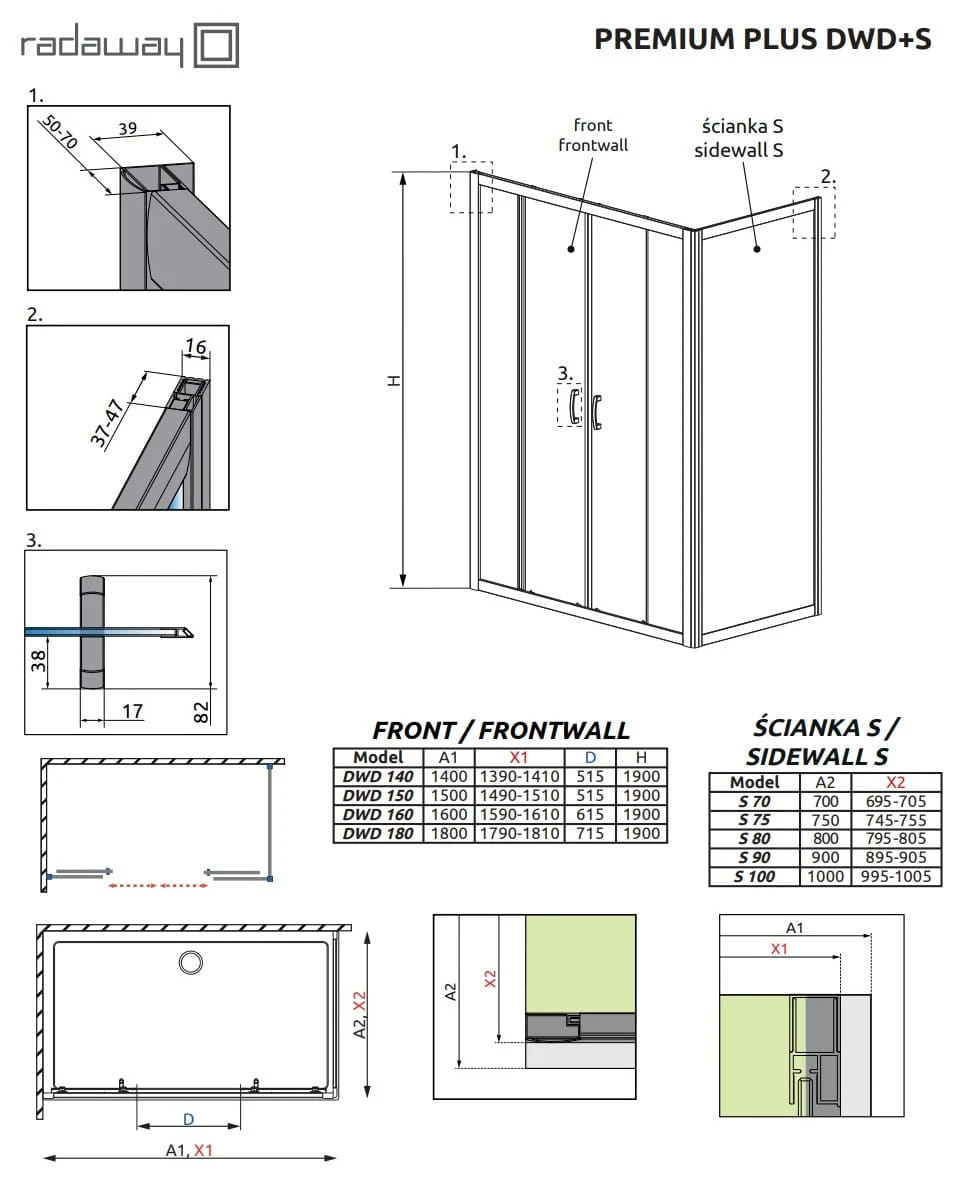 radaway

PREMIUM PLUS DWD+S

1.

50-70
39

2.

16
37-47

3.

38
17
82

front
frontwall

ścianka S
sidewall S

1.
2.
3.
H

FRONT / FRONTWALL

| Model | A1 | X1 | D | H |
|---|---|---|---|---|
| DWD 140 | 1400 | 1390-1410 | 515 | 1900 |
| DWD 150 | 1500 | 1490-1510 | 515 | 1900 |
| DWD 160 | 1600 | 1590-1610 | 615 | 1900 |
| DWD 180 | 1800 | 1790-1810 | 715 | 1900 |

ŚCIANKA S / SIDEWALL S

| Model | A2 | X2 |
|---|---|---|
| S 70 | 700 | 695-705 |
| S 75 | 750 | 745-755 |
| S 80 | 800 | 795-805 |
| S 90 | 900 | 895-905 |
| S 100 | 1000 | 995-1005 |

A2, X2
D
A1, X1

A2
X2

A1
X1