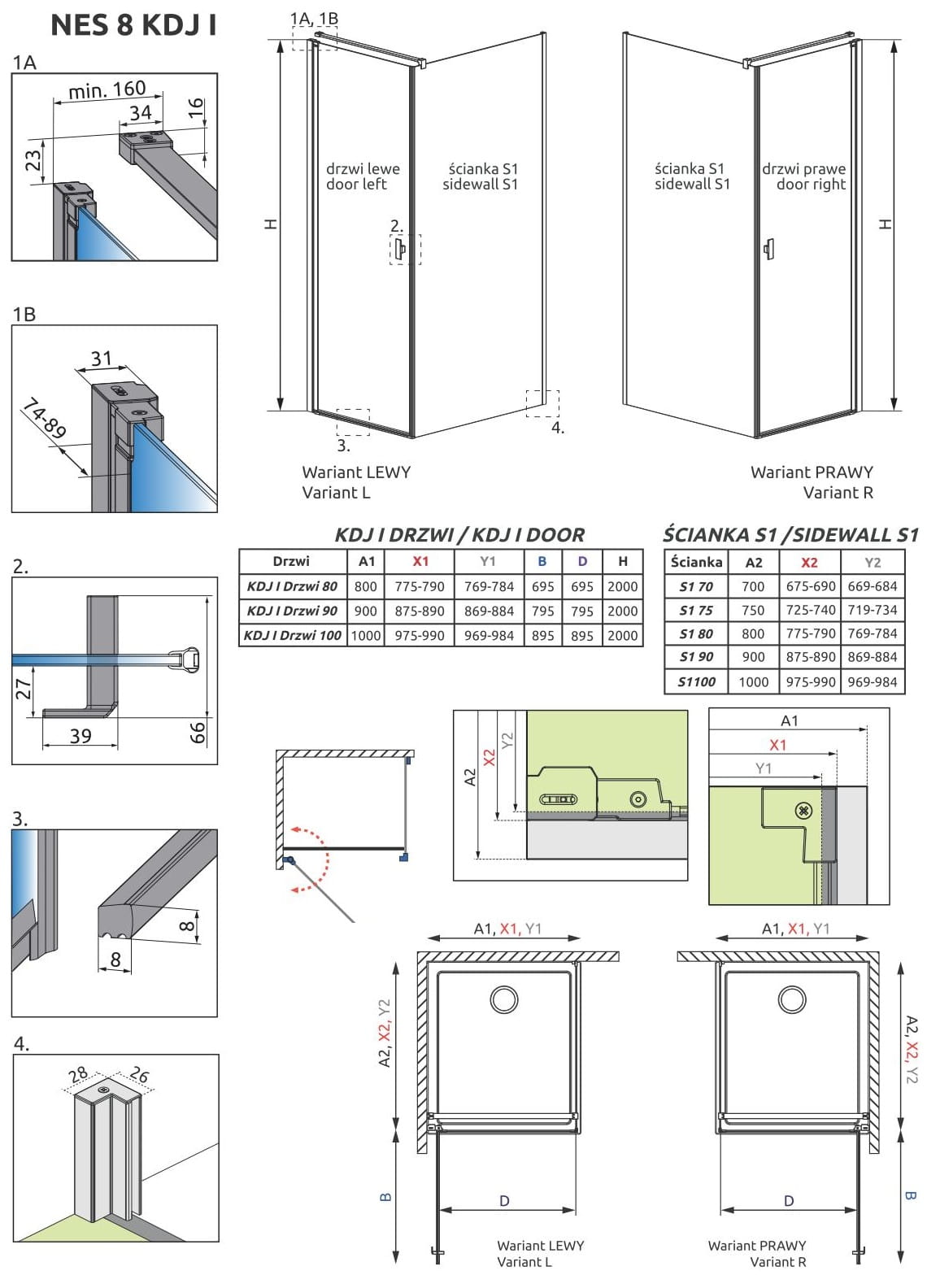 NES 8 KDJ I

1A

min. 160

34

16

23

1B

31

74-89

2.

27

39

66

3.

8

8

4.

28

26

1A, 1B

H

drzwi lewe
door left

ścianka S1
sidewall S1

2.

3.

4.

Wariant LEWY
Variant L

ścianka S1
sidewall S1

drzwi prawe
door right

H

Wariant PRAWY
Variant R

KDJ I DRZWI / KDJ I DOOR

| Drzwi | A1 | X1 | Y1 | B | D | H |
|---|---|---|---|---|---|---|
| KDJ I Drzwi 80 | 800 | 775-790 | 769-784 | 695 | 695 | 2000 |
| KDJ I Drzwi 90 | 900 | 875-890 | 869-884 | 795 | 795 | 2000 |
| KDJ I Drzwi 100 | 1000 | 975-990 | 969-984 | 895 | 895 | 2000 |

ŚCIANKA S1 / SIDEWALL S1

| Ścianka | A2 | X2 | Y2 |
|---|---|---|---|
| S1 70 | 700 | 675-690 | 669-684 |
| S1 75 | 750 | 725-740 | 719-734 |
| S1 80 | 800 | 775-790 | 769-784 |
| S1 90 | 900 | 875-890 | 869-884 |
| S1100 | 1000 | 975-990 | 969-984 |

A2

X2

Y2

A1

X1

Y1

A1, X1, Y1

A2, X2, Y2

B

D

Wariant LEWY
Variant L

A1, X1, Y1

A2, X2, Y2

B

D

Wariant PRAWY
Variant R