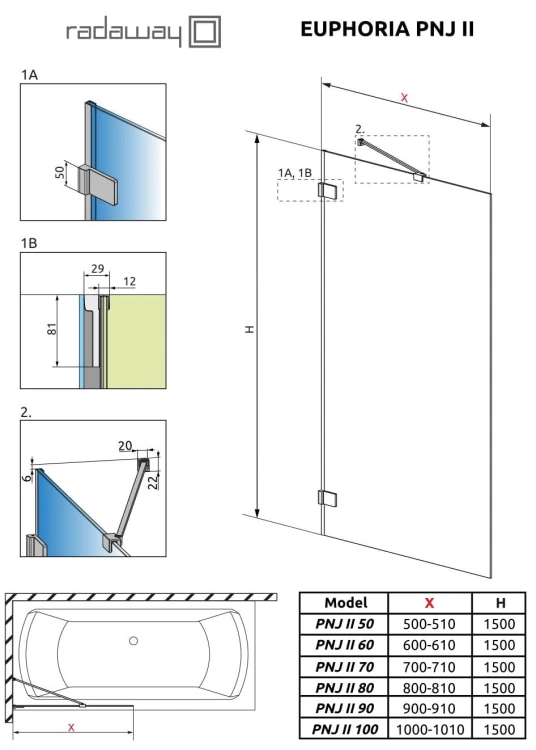 radaway

EUPHORIA PNJ II

1A

50

1B

29

12

81

2.

20

6

22

X

2.

1A, 1B

H

X

| Model | X | H |
|---|---|---|
| PNJ II 50 | 500-510 | 1500 |
| PNJ II 60 | 600-610 | 1500 |
| PNJ II 70 | 700-710 | 1500 |
| PNJ II 80 | 800-810 | 1500 |
| PNJ II 90 | 900-910 | 1500 |
| PNJ II 100 | 1000-1010 | 1500 |