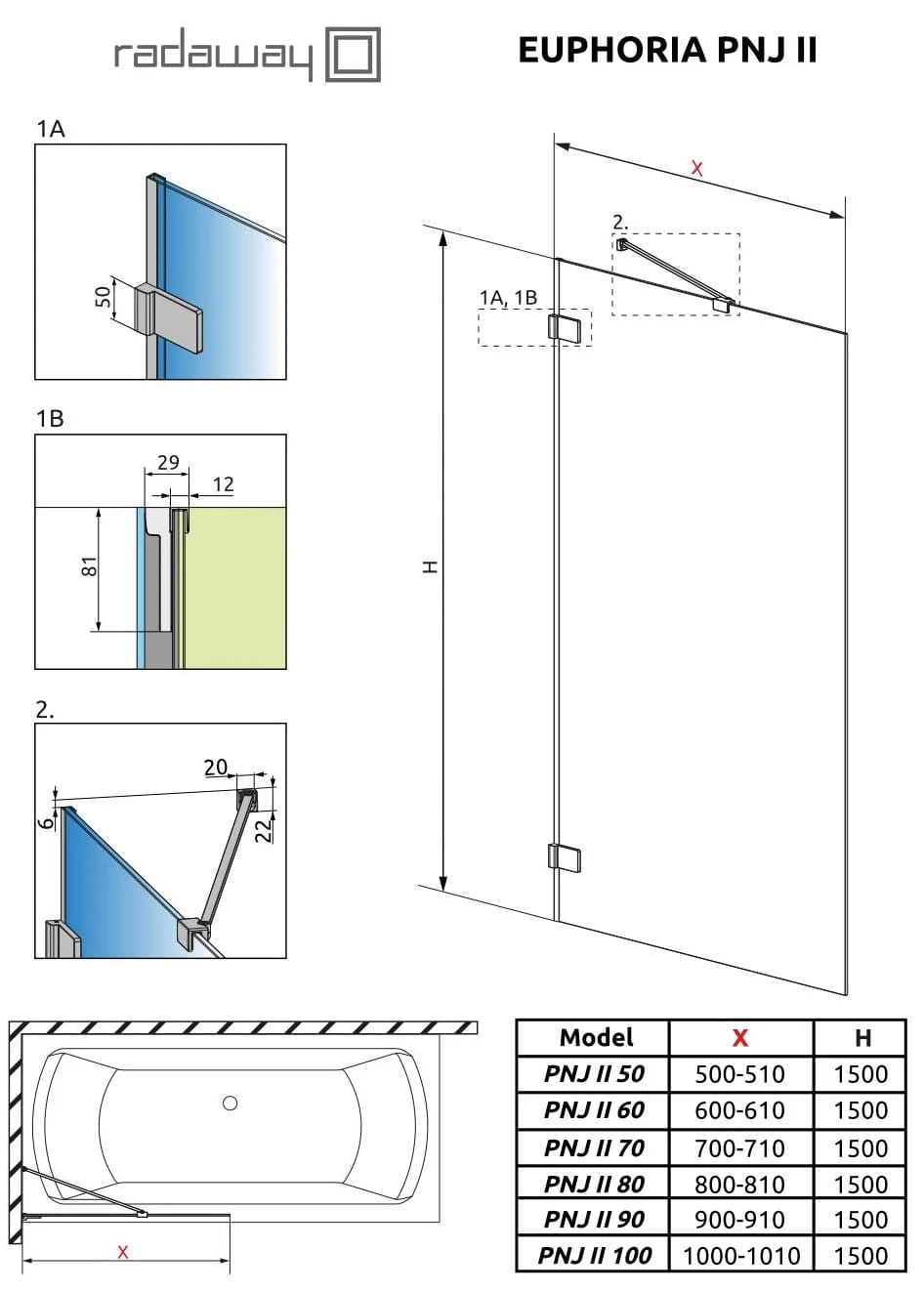 radaway

EUPHORIA PNJ II

1A

50

1B

29

12

81

2.

20

6

22

X

2.

1A, 1B

H

X

| Model | X | H |
|---|---|---|
| PNJ II 50 | 500-510 | 1500 |
| PNJ II 60 | 600-610 | 1500 |
| PNJ II 70 | 700-710 | 1500 |
| PNJ II 80 | 800-810 | 1500 |
| PNJ II 90 | 900-910 | 1500 |
| PNJ II 100 | 1000-1010 | 1500 |