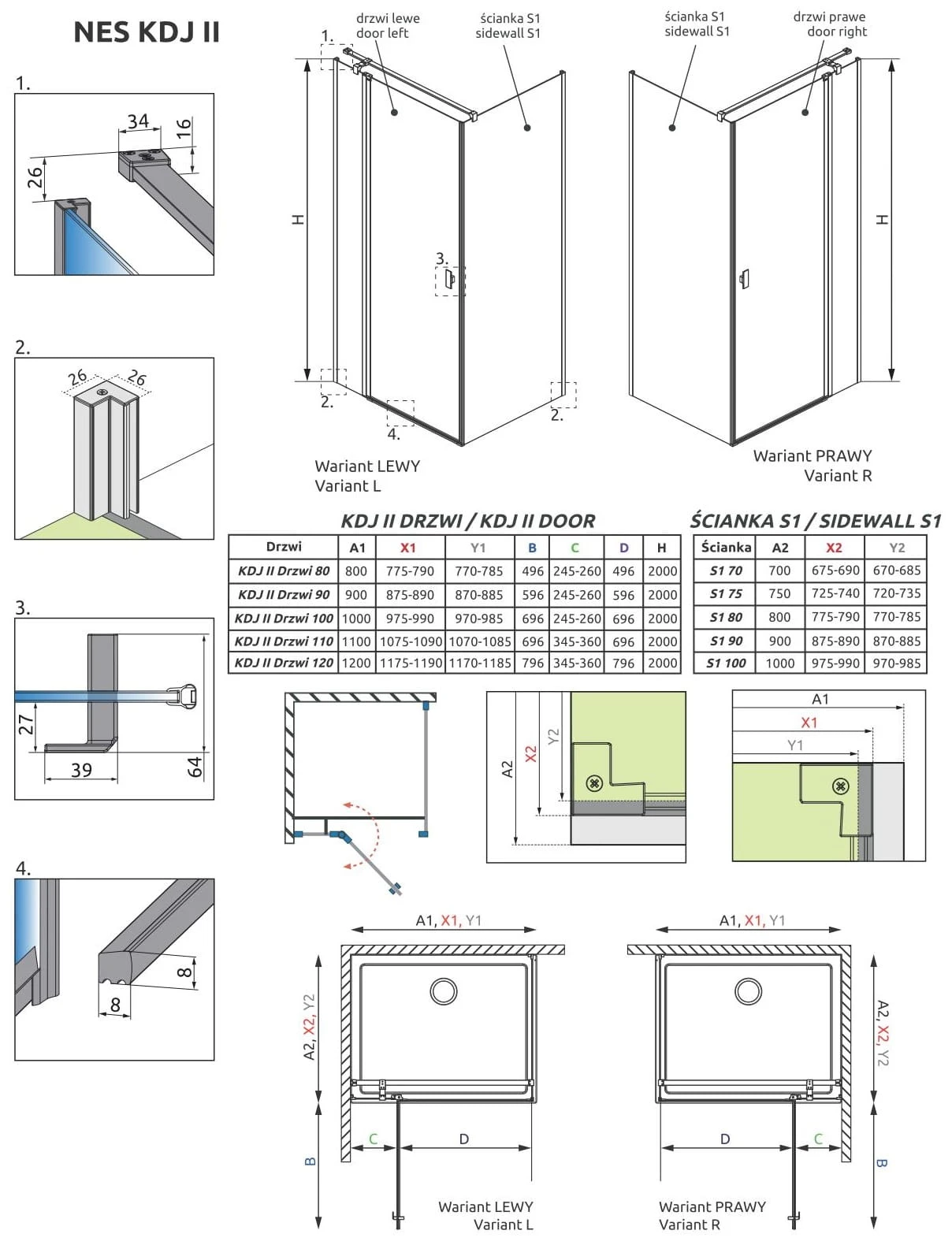 NES KDJ II

1.

34
16
26

2.

26
26

3.

27
39
64

4.

8
8

drzwi lewe
door left

ścianka S1
sidewall S1

1.

H

3.

2.

4.

2.

Wariant LEWY
Variant L

ścianka S1
sidewall S1

drzwi prawe
door right

H

Wariant PRAWY
Variant R

KDJ II DRZWI / KDJ II DOOR

| Drzwi | A1 | X1 | Y1 | B | C | D | H |
|---|---|---|---|---|---|---|---|
| KDJ II Drzwi 80 | 800 | 775-790 | 770-785 | 496 | 245-260 | 496 | 2000 |
| KDJ II Drzwi 90 | 900 | 875-890 | 870-885 | 596 | 245-260 | 596 | 2000 |
| KDJ II Drzwi 100 | 1000 | 975-990 | 970-985 | 696 | 245-260 | 696 | 2000 |
| KDJ II Drzwi 110 | 1100 | 1075-1090 | 1070-1085 | 696 | 345-360 | 696 | 2000 |
| KDJ II Drzwi 120 | 1200 | 1175-1190 | 1170-1185 | 796 | 345-360 | 796 | 2000 |

ŚCIANKA S1 / SIDEWALL S1

| Ścianka | A2 | X2 | Y2 |
|---|---|---|---|
| S1 70 | 700 | 675-690 | 670-685 |
| S1 75 | 750 | 725-740 | 720-735 |
| S1 80 | 800 | 775-790 | 770-785 |
| S1 90 | 900 | 875-890 | 870-885 |
| S1 100 | 1000 | 975-990 | 970-985 |

A2
X2
Y2

A1
X1
Y1

A1, X1, Y1

A2, X2, Y2

B

C

D

Wariant LEWY
Variant L

A1, X1, Y1

A2, X2, Y2

B

D

C

Wariant PRAWY
Variant R