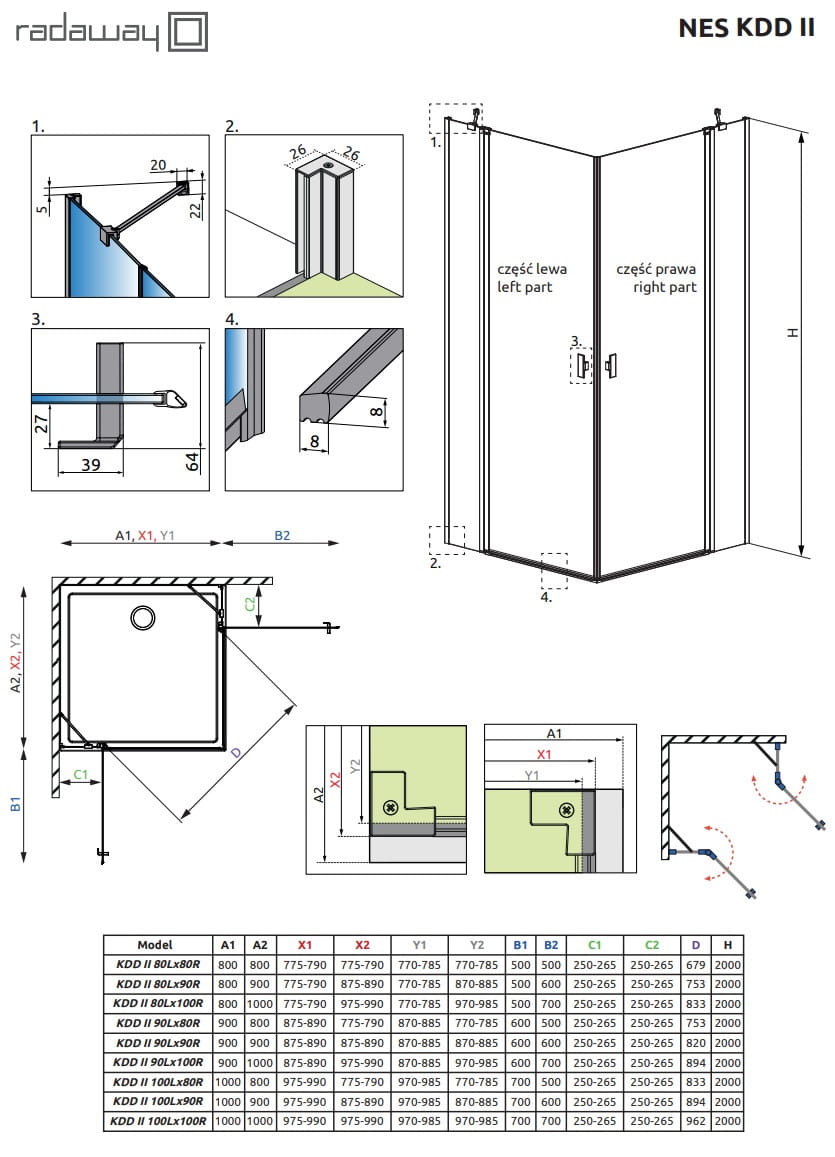 radaway

NES KDD II

1.
20
5
22

2.
26
26

3.
27
39
64

4.
8
8

1.
część lewa
left part
część prawa
right part
3.
H
2.
4.

A1, X1, Y1
B2
A2, X2, Y2
C2
D
C1
B1

A2
X2
Y2

A1
X1
Y1

| Model | A1 | A2 | X1 | X2 | Y1 | Y2 | B1 | B2 | C1 | C2 | D | H |
|---|---|---|---|---|---|---|---|---|---|---|---|---|
| KDD II 80Lx80R | 800 | 800 | 775-790 | 775-790 | 770-785 | 770-785 | 500 | 500 | 250-265 | 250-265 | 679 | 2000 |
| KDD II 80Lx90R | 800 | 900 | 775-790 | 875-890 | 770-785 | 870-885 | 500 | 600 | 250-265 | 250-265 | 753 | 2000 |
| KDD II 80Lx100R | 800 | 1000 | 775-790 | 975-990 | 770-785 | 970-985 | 500 | 700 | 250-265 | 250-265 | 833 | 2000 |
| KDD II 90Lx80R | 900 | 800 | 875-890 | 775-790 | 870-885 | 770-785 | 600 | 500 | 250-265 | 250-265 | 753 | 2000 |
| KDD II 90Lx90R | 900 | 900 | 875-890 | 875-890 | 870-885 | 870-885 | 600 | 600 | 250-265 | 250-265 | 820 | 2000 |
| KDD II 90Lx100R | 900 | 1000 | 875-890 | 975-990 | 870-885 | 970-985 | 600 | 700 | 250-265 | 250-265 | 894 | 2000 |
| KDD II 100Lx80R | 1000 | 800 | 975-990 | 775-790 | 970-985 | 770-785 | 700 | 500 | 250-265 | 250-265 | 833 | 2000 |
| KDD II 100Lx90R | 1000 | 900 | 975-990 | 875-890 | 970-985 | 870-885 | 700 | 600 | 250-265 | 250-265 | 894 | 2000 |
| KDD II 100Lx100R | 1000 | 1000 | 975-990 | 975-990 | 970-985 | 970-985 | 700 | 700 | 250-265 | 250-265 | 962 | 2000 |