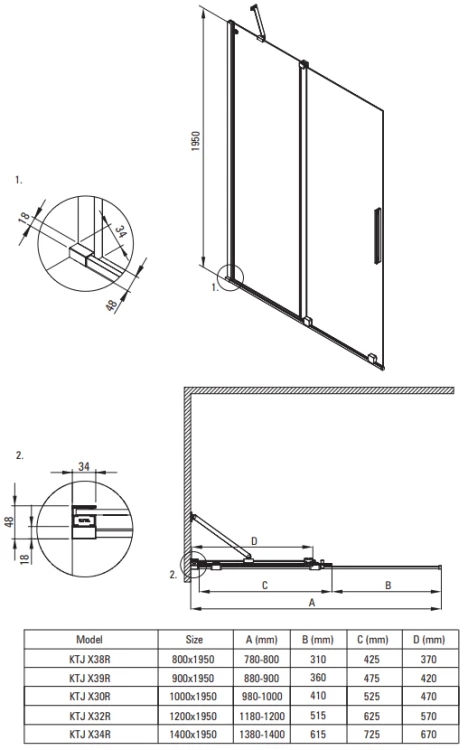 1950

1.

18

34

48

1.

2.

34

48

18

D

2.

C

B

A

| Model | Size | A (mm) | B (mm) | C (mm) | D (mm) |
|---|---|---|---|---|---|
| KTJ X38R | 800x1950 | 780-800 | 310 | 425 | 370 |
| KTJ X39R | 900x1950 | 880-900 | 360 | 475 | 420 |
| KTJ X30R | 1000x1950 | 980-1000 | 410 | 525 | 470 |
| KTJ X32R | 1200x1950 | 1180-1200 | 515 | 625 | 570 |
| KTJ X34R | 1400x1950 | 1380-1400 | 615 | 725 | 670 |