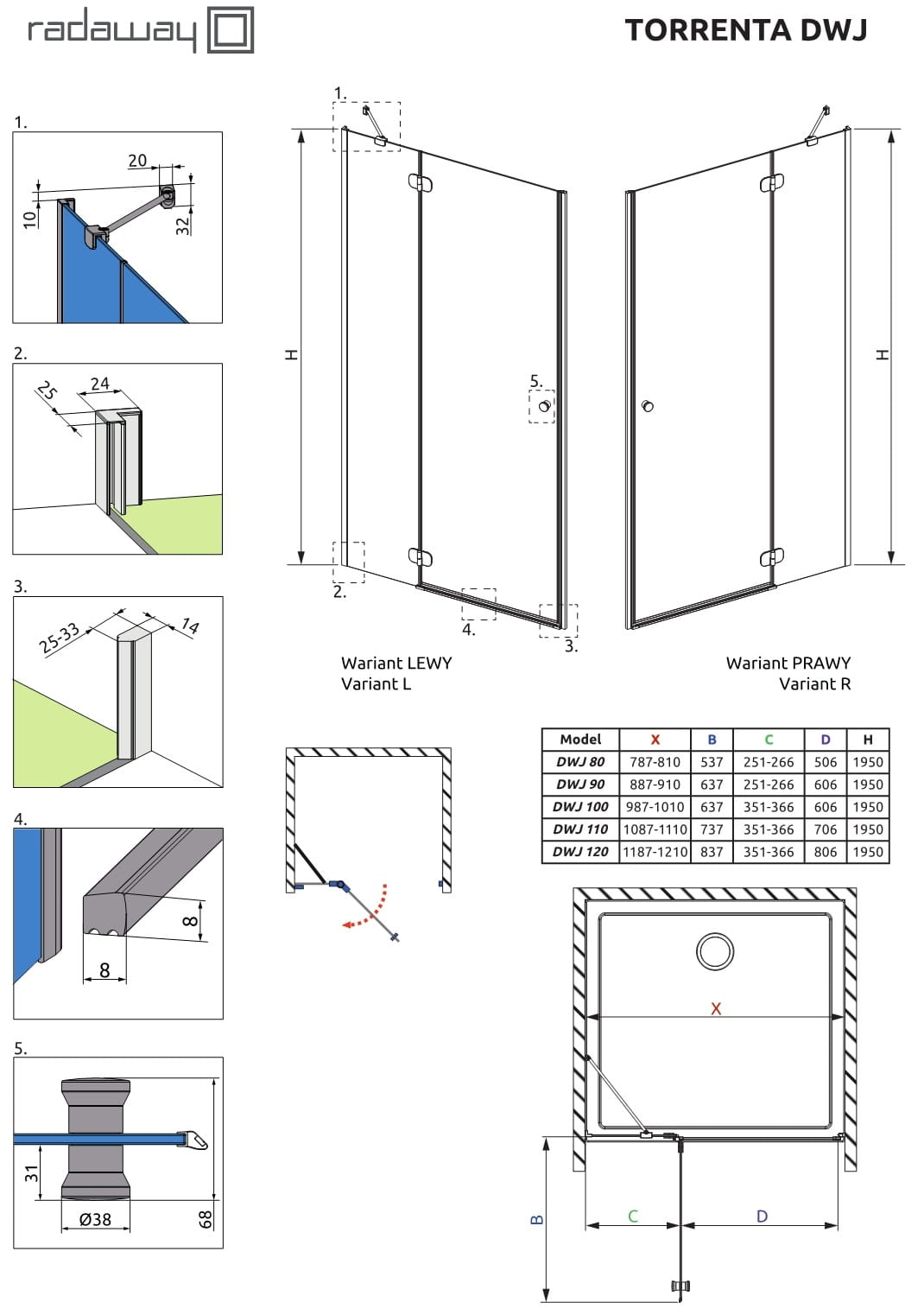 radaway

TORRENTA DWJ

1.

20

10

32

2.

25

24

3.

25-33

14

4.

8

8

5.

31

Ø38

68

1.

H

5.

2.

4.

3.

H

Wariant LEWY
Variant L

Wariant PRAWY
Variant R

| Model | X | B | C | D | H |
|---|---|---|---|---|---|
| DWJ 80 | 787-810 | 537 | 251-266 | 506 | 1950 |
| DWJ 90 | 887-910 | 637 | 251-266 | 606 | 1950 |
| DWJ 100 | 987-1010 | 637 | 351-366 | 606 | 1950 |
| DWJ 110 | 1087-1110 | 737 | 351-366 | 706 | 1950 |
| DWJ 120 | 1187-1210 | 837 | 351-366 | 806 | 1950 |

X

B

C

D