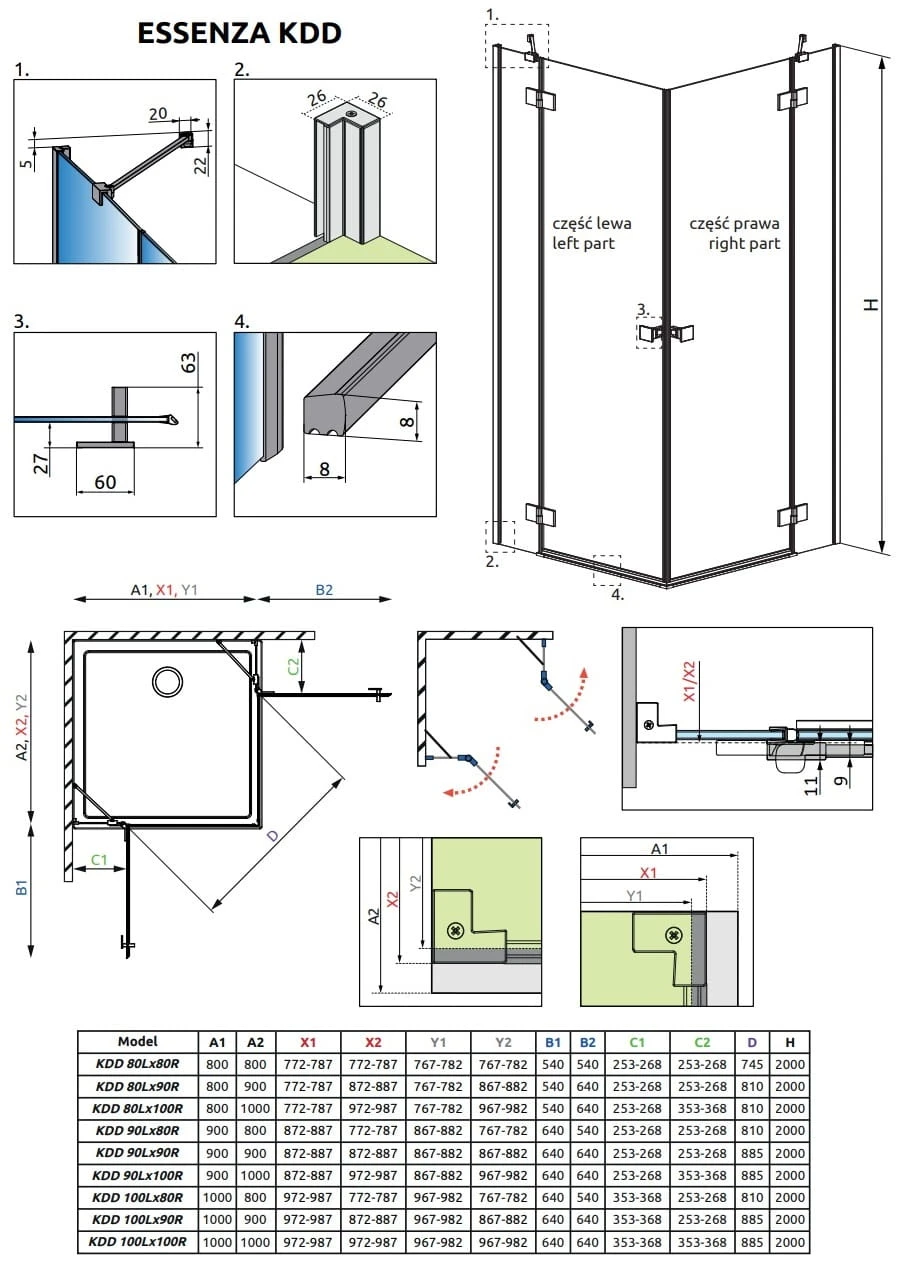 ESSENZA KDD

1.
20
5
22

2.
26
26

3.
63
27
60

4.
8
8

1.
część lewa
left part
część prawa
right part
3.
H
2.
4.

A1, X1, Y1
B2
A2, X2, Y2
C2
D
C1
B1

X1/X2
11
9

A2
X2
Y2

A1
X1
Y1

| Model | A1 | A2 | X1 | X2 | Y1 | Y2 | B1 | B2 | C1 | C2 | D | H |
|---|---|---|---|---|---|---|---|---|---|---|---|---|
| KDD 80Lx80R | 800 | 800 | 772-787 | 772-787 | 767-782 | 767-782 | 540 | 540 | 253-268 | 253-268 | 745 | 2000 |
| KDD 80Lx90R | 800 | 900 | 772-787 | 872-887 | 767-782 | 867-882 | 540 | 640 | 253-268 | 253-268 | 810 | 2000 |
| KDD 80Lx100R | 800 | 1000 | 772-787 | 972-987 | 767-782 | 967-982 | 540 | 640 | 253-268 | 353-368 | 810 | 2000 |
| KDD 90Lx80R | 900 | 800 | 872-887 | 772-787 | 867-882 | 767-782 | 640 | 540 | 253-268 | 253-268 | 810 | 2000 |
| KDD 90Lx90R | 900 | 900 | 872-887 | 872-887 | 867-882 | 867-882 | 640 | 640 | 253-268 | 253-268 | 885 | 2000 |
| KDD 90Lx100R | 900 | 1000 | 872-887 | 972-987 | 867-882 | 967-982 | 640 | 640 | 253-268 | 353-368 | 885 | 2000 |
| KDD 100Lx80R | 1000 | 800 | 972-987 | 772-787 | 967-982 | 767-782 | 640 | 540 | 353-368 | 253-268 | 810 | 2000 |
| KDD 100Lx90R | 1000 | 900 | 972-987 | 872-887 | 967-982 | 867-882 | 640 | 640 | 353-368 | 253-268 | 885 | 2000 |
| KDD 100Lx100R | 1000 | 1000 | 972-987 | 972-987 | 967-982 | 967-982 | 640 | 640 | 353-368 | 353-368 | 885 | 2000 |