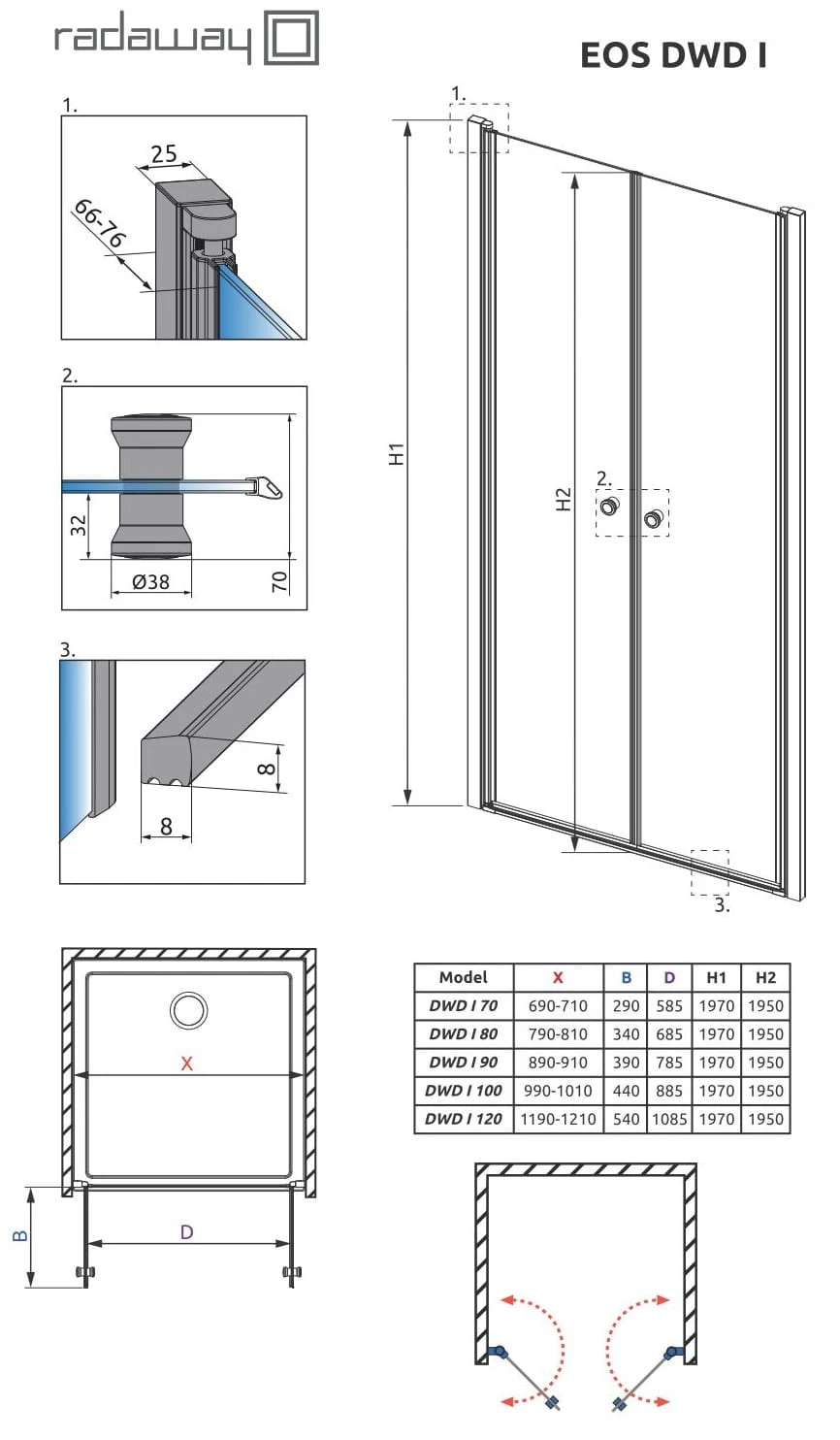 radaway

EOS DWD I

1.

25

66-76

2.

32

Ø38

70

3.

8

8

1.

H1

H2

2.

3.

X

B

D

| Model | X | B | D | H1 | H2 |
|---|---|---|---|---|---|
| DWD I 70 | 690-710 | 290 | 585 | 1970 | 1950 |
| DWD I 80 | 790-810 | 340 | 685 | 1970 | 1950 |
| DWD I 90 | 890-910 | 390 | 785 | 1970 | 1950 |
| DWD I 100 | 990-1010 | 440 | 885 | 1970 | 1950 |
| DWD I 120 | 1190-1210 | 540 | 1085 | 1970 | 1950 |