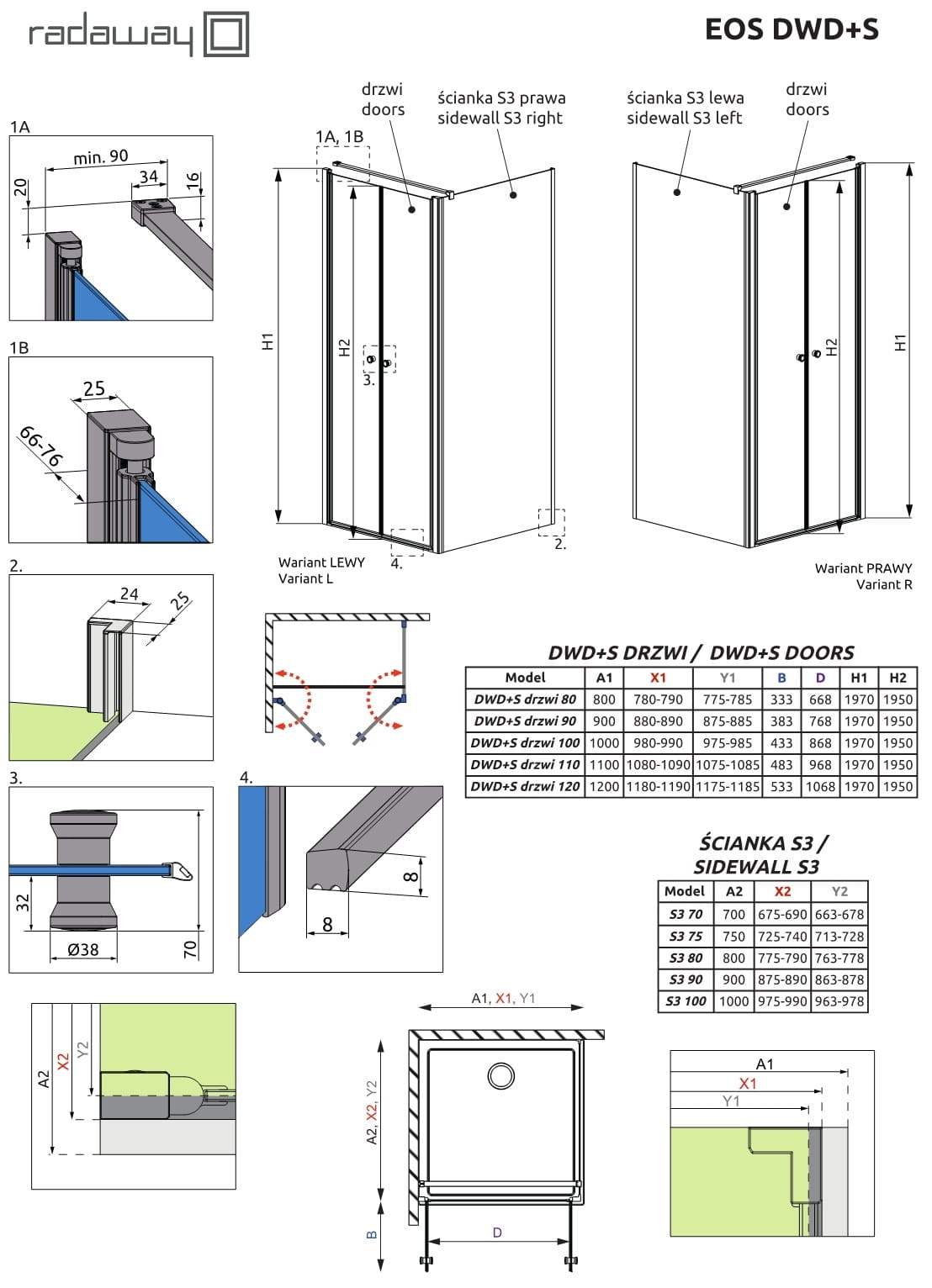 radaway

EOS DWD+S

1A

min. 90

34

20

16

1B

25

66-76

2.

24

25

3.

32

Ø38

70

4.

8

8

drzwi
doors

ścianka S3 prawa
sidewall S3 right

1A, 1B

H1

H2

3.

4.

2.

Wariant LEWY
Variant L

ścianka S3 lewa
sidewall S3 left

drzwi
doors

H2

H1

Wariant PRAWY
Variant R

DWD+S DRZWI / DWD+S DOORS

| Model | A1 | X1 | Y1 | B | D | H1 | H2 |
|---|---|---|---|---|---|---|---|
| DWD+S drzwi 80 | 800 | 780-790 | 775-785 | 333 | 668 | 1970 | 1950 |
| DWD+S drzwi 90 | 900 | 880-890 | 875-885 | 383 | 768 | 1970 | 1950 |
| DWD+S drzwi 100 | 1000 | 980-990 | 975-985 | 433 | 868 | 1970 | 1950 |
| DWD+S drzwi 110 | 1100 | 1080-1090 | 1075-1085 | 483 | 968 | 1970 | 1950 |
| DWD+S drzwi 120 | 1200 | 1180-1190 | 1175-1185 | 533 | 1068 | 1970 | 1950 |

ŚCIANKA S3 /
SIDEWALL S3

| Model | A2 | X2 | Y2 |
|---|---|---|---|
| S3 70 | 700 | 675-690 | 663-678 |
| S3 75 | 750 | 725-740 | 713-728 |
| S3 80 | 800 | 775-790 | 763-778 |
| S3 90 | 900 | 875-890 | 863-878 |
| S3 100 | 1000 | 975-990 | 963-978 |

A2

X2

Y2

A1, X1, Y1

A2, X2, Y2

B

D

A1

X1

Y1