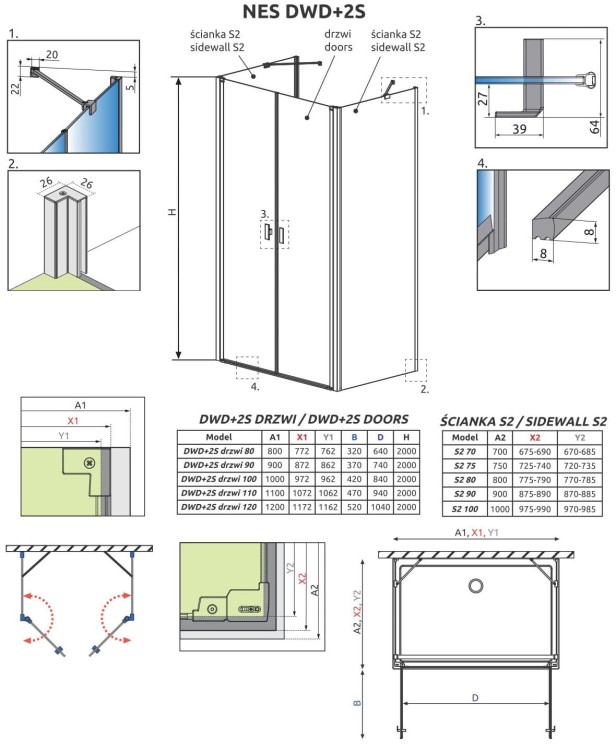 NES DWD+2S

1.
20
22
5

2.
26
26

ścianka S2
sidewall S2
drzwi
doors
ścianka S2
sidewall S2

H
3.
1.
4.
2.

3.
27
39
64

4.
8
8

A1
X1
Y1

DWD+2S DRZWI / DWD+2S DOORS

| Model | A1 | X1 | Y1 | B | D | H |
|---|---|---|---|---|---|---|
| DWD+2S drzwi 80 | 800 | 772 | 762 | 320 | 640 | 2000 |
| DWD+2S drzwi 90 | 900 | 872 | 862 | 370 | 740 | 2000 |
| DWD+2S drzwi 100 | 1000 | 972 | 962 | 420 | 840 | 2000 |
| DWD+2S drzwi 110 | 1100 | 1072 | 1062 | 470 | 940 | 2000 |
| DWD+2S drzwi 120 | 1200 | 1172 | 1162 | 520 | 1040 | 2000 |

ŚCIANKA S2 / SIDEWALL S2

| Model | A2 | X2 | Y2 |
|---|---|---|---|
| S2 70 | 700 | 675-690 | 670-685 |
| S2 75 | 750 | 725-740 | 720-735 |
| S2 80 | 800 | 775-790 | 770-785 |
| S2 90 | 900 | 875-890 | 870-885 |
| S2 100 | 1000 | 975-990 | 970-985 |

Y2
X2
A2

A1, X1, Y1
A2, X2, Y2
B
D